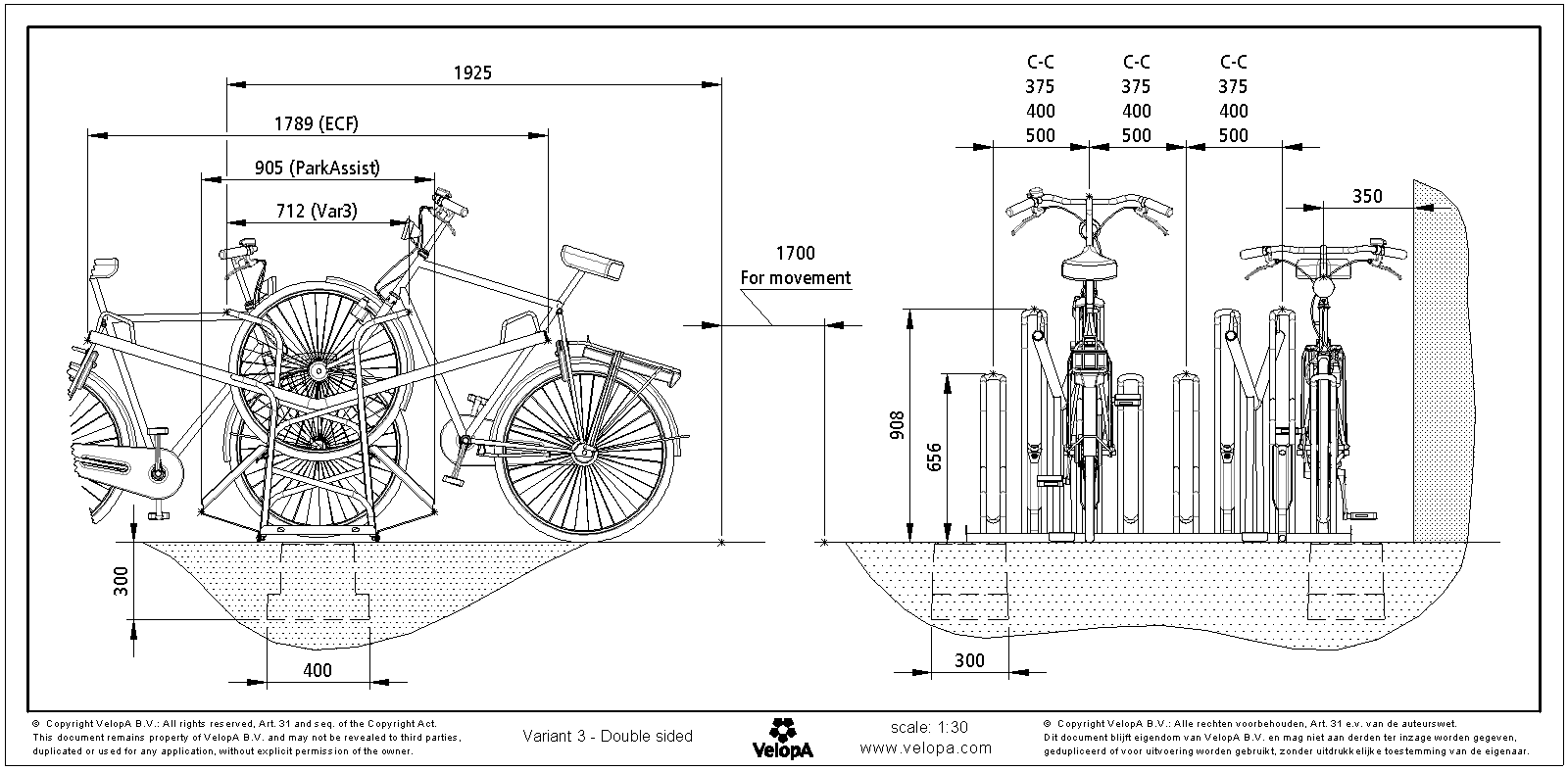 1925

1789 (ECF)

905 (ParkAssist)

712 (Var3)

1700
For movement

300

400

C-C
375
400
500

C-C
375
400
500

C-C
375
400
500

350

908

656

300

© Copyright VelopA B.V.: All rights reserved, Art. 31 and seq. of the Copyright Act.
This document remains property of VelopA B.V. and may not be revealed to third parties, duplicated or used for any application, without explicit permission of the owner.

Variant 3 - Double sided

VelopA

scale: 1:30
www.velopa.com

© Copyright VelopA B.V.: Alle rechten voorbehouden, Art. 31 e.v. van de auteurswet.
Dit document blijft eigendom van VelopA B.V. en mag niet aan derden ter inzage worden gegeven, gedupliceerd of voor uitvoering worden gebruikt, zonder uitdrukkelijke toestemming van de eigenaar.